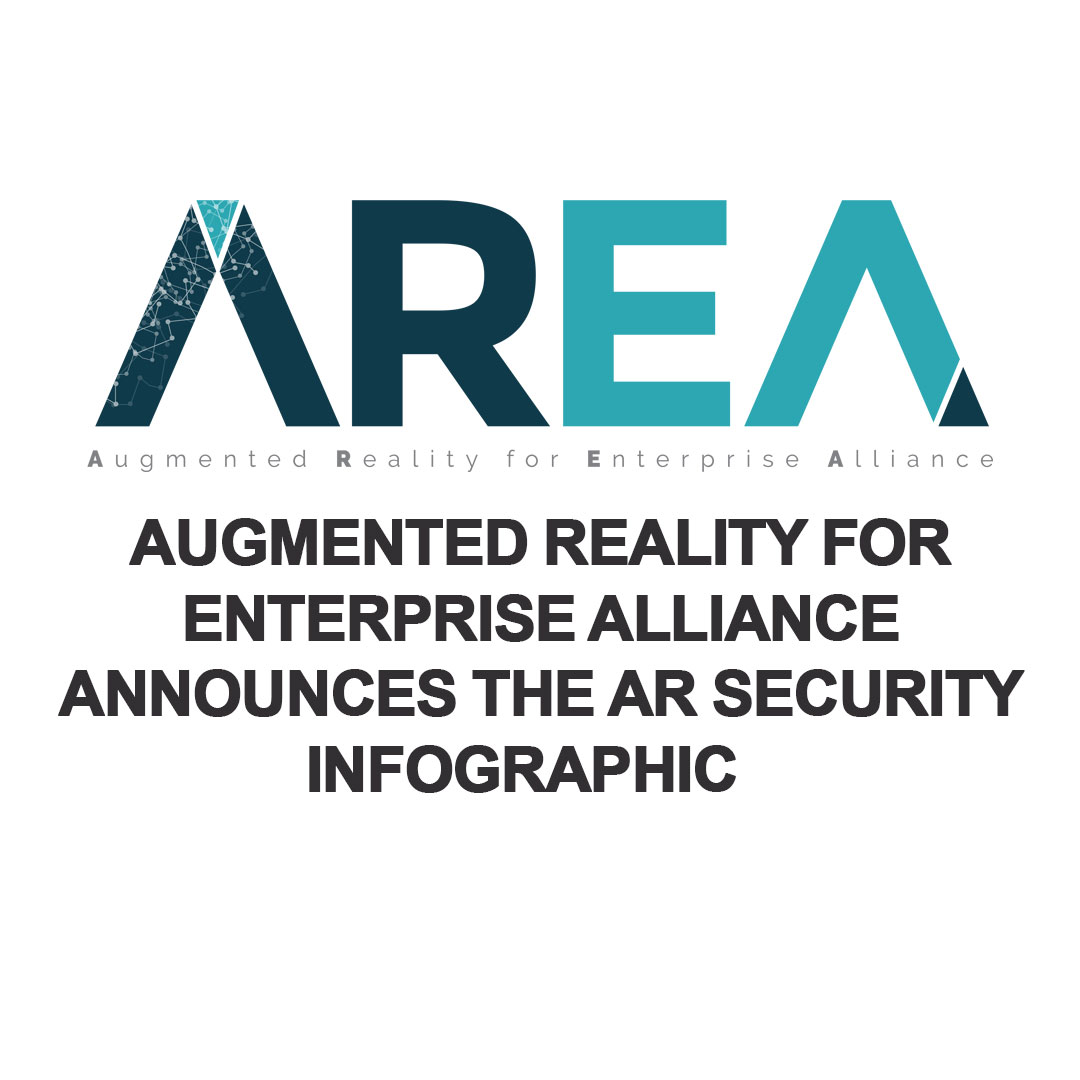 AREA

Augmented Reality for Enterprise Alliance

AUGMENTED REALITY FOR ENTERPRISE ALLIANCE ANNOUNCES THE AR SECURITY INFOGRAPHIC